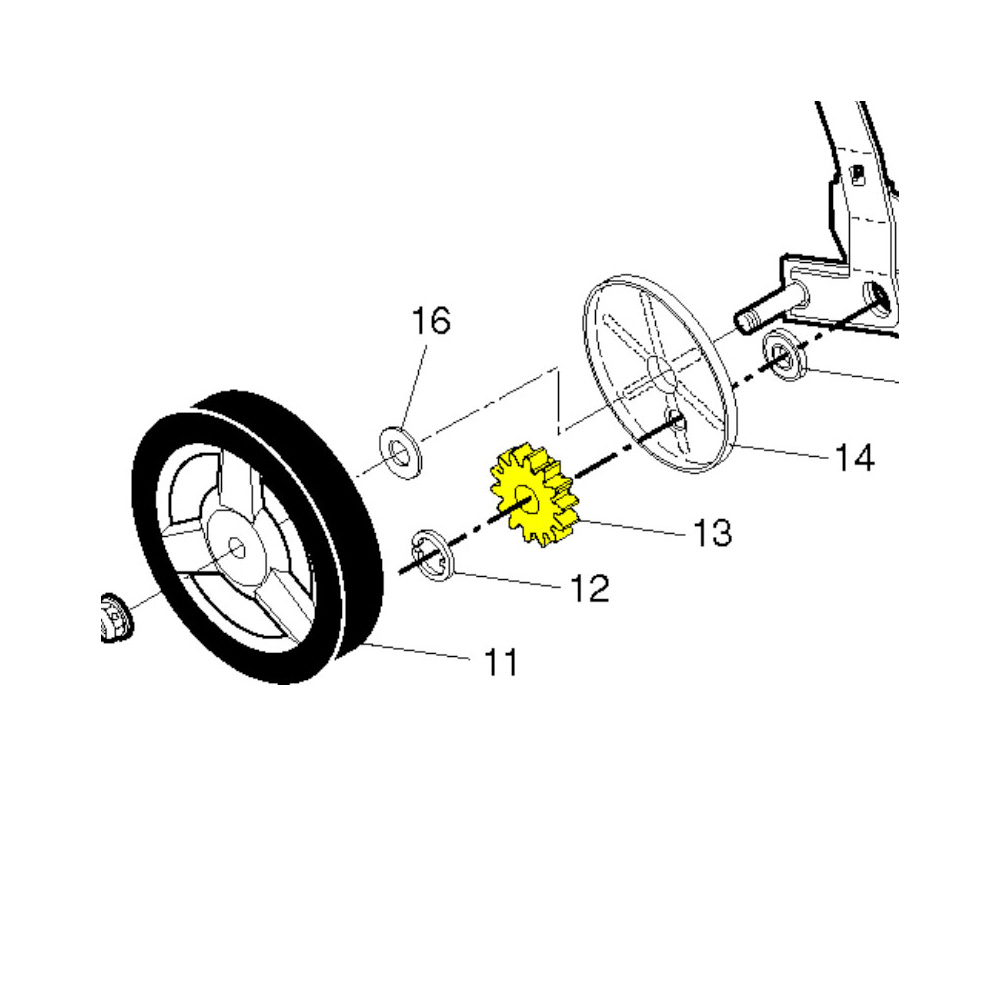 16
14
13
12
11